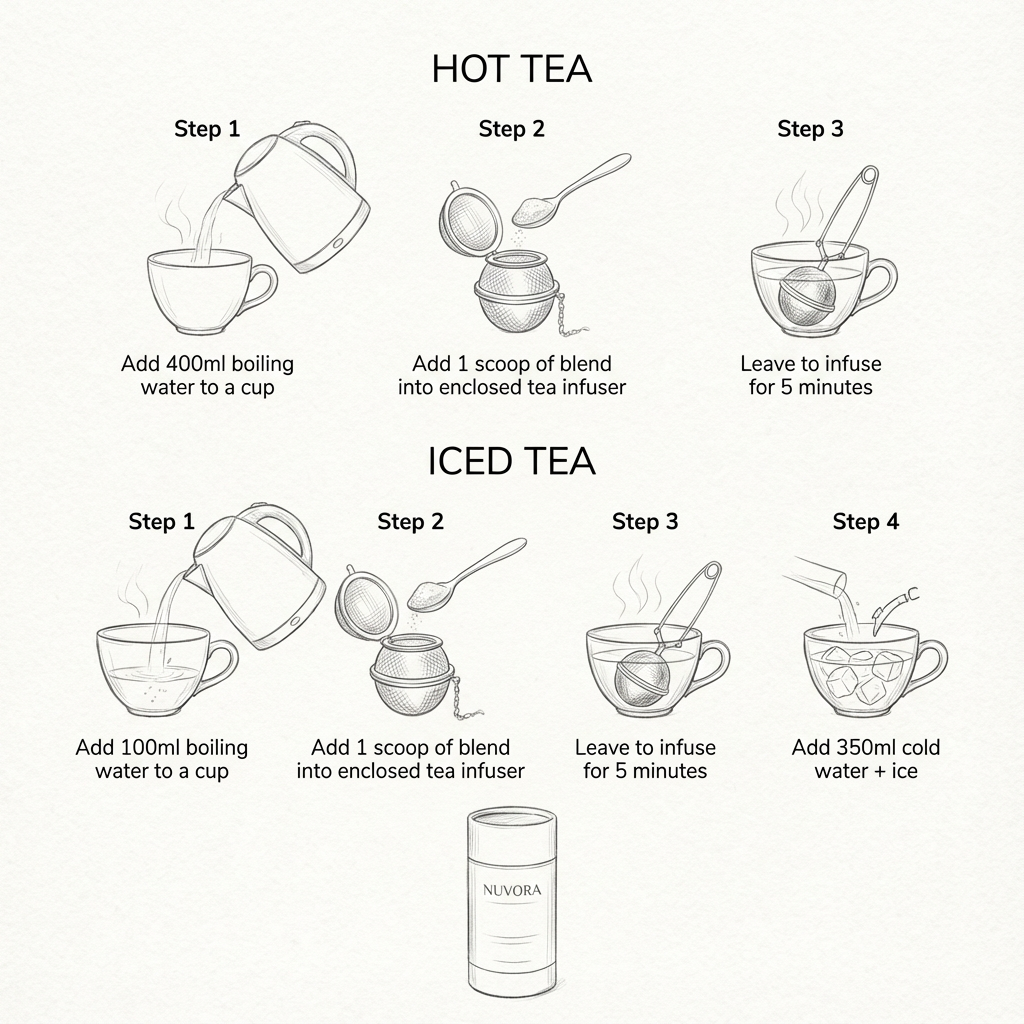 HOT TEA

Step 1

Add 400ml boiling water to a cup

Step 2

Add 1 scoop of blend into enclosed tea infuser

Step 3

Leave to infuse for 5 minutes

ICED TEA

Step 1

Add 100ml boiling water to a cup

Step 2

Add 1 scoop of blend into enclosed tea infuser

Step 3

Leave to infuse for 5 minutes

Step 4

Add 350ml cold water + ice

NUVORA