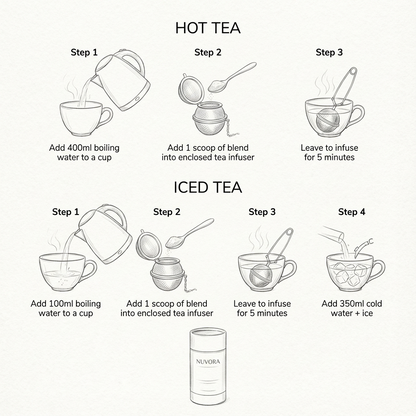 HOT TEA

Step 1

Add 400ml boiling water to a cup

Step 2

Add 1 scoop of blend into enclosed tea infuser

Step 3

Leave to infuse for 5 minutes

ICED TEA

Step 1

Add 100ml boiling water to a cup

Step 2

Add 1 scoop of blend into enclosed tea infuser

Step 3

Leave to infuse for 5 minutes

Step 4

Add 350ml cold water + ice

NUVORA